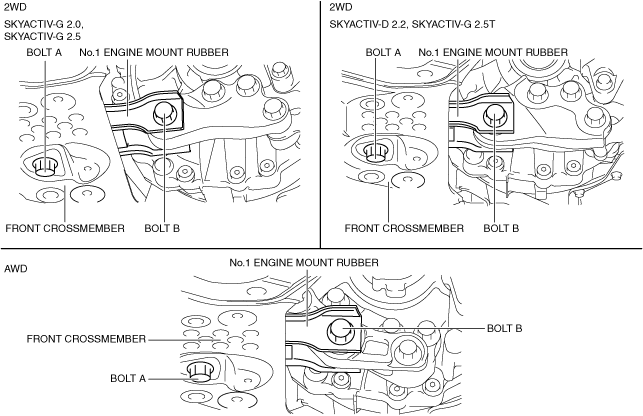 2WD

SKYACTIV-G 2.0, SKYACTIV-G 2.5

BOLT A

No.1 ENGINE MOUNT RUBBER

FRONT CROSSMEMBER

BOLT B

2WD

SKYACTIV-D 2.2, SKYACTIV-G 2.5T

BOLT A

No.1 ENGINE MOUNT RUBBER

FRONT CROSSMEMBER

BOLT B

AWD

No.1 ENGINE MOUNT RUBBER

FRONT CROSSMEMBER

BOLT B

BOLT A