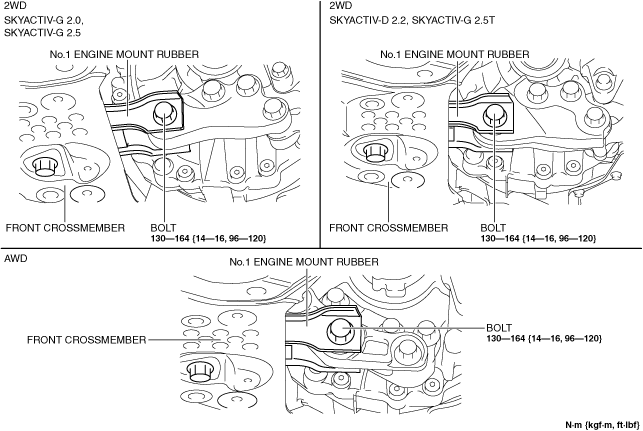 2WD
SKYACTIV-G 2.0,
SKYACTIV-G 2.5

No.1 ENGINE MOUNT RUBBER

FRONT CROSSMEMBER

BOLT
130—164 {14—16, 96—120}

2WD
SKYACTIV-D 2.2, SKYACTIV-G 2.5T

No.1 ENGINE MOUNT RUBBER

FRONT CROSSMEMBER

BOLT
130—164 {14—16, 96—120}

AWD

No.1 ENGINE MOUNT RUBBER

FRONT CROSSMEMBER

BOLT
130—164 {14—16, 96—120}

N·m {kgf·m, ft·lbf}