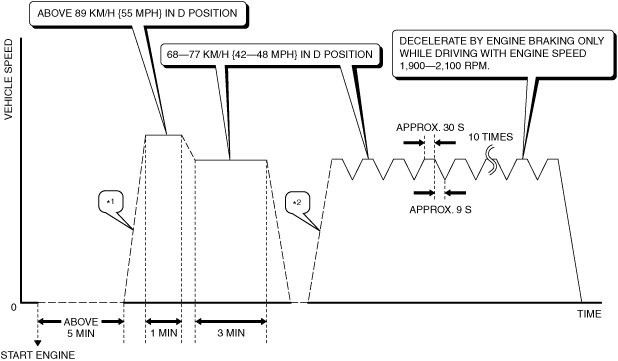 ABOVE 89 KM/H {55 MPH} IN D POSITION

68—77 KM/H {42—48 MPH} IN D POSITION

DECELERATE BY ENGINE BRAKING ONLY WHILE DRIVING WITH ENGINE SPEED 1,900—2,100 RPM.

VEHICLE SPEED

APPROX. 30 S

10 TIMES

APPROX. 9 S

*1

*2

0

TIME

ABOVE 5 MIN

1 MIN

3 MIN

START ENGINE