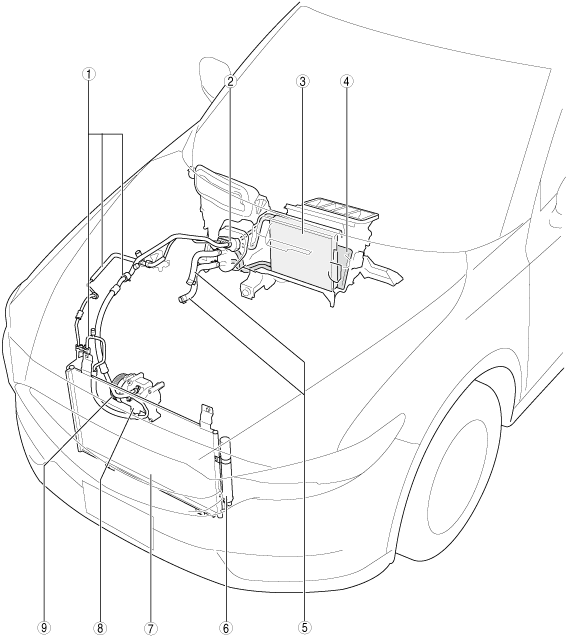 1
2
3
4
9
8
7
6
5