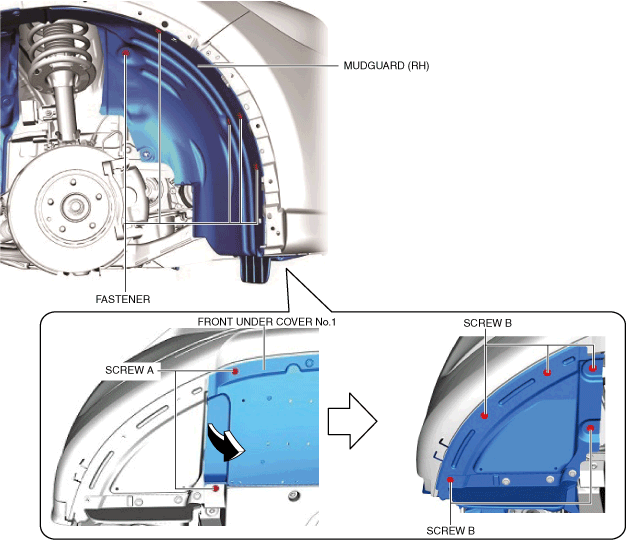 MUDGUARD (RH)

FASTENER

FRONT UNDER COVER No.1

SCREW A

SCREW B

SCREW B