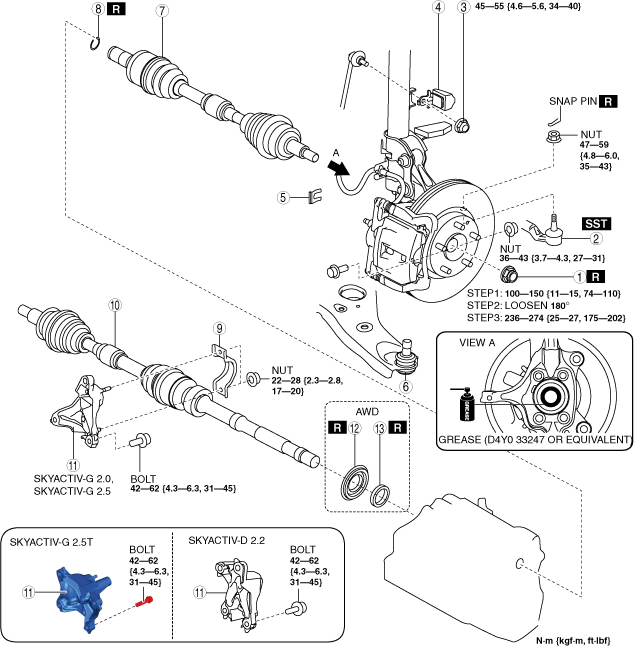 8 R

7

4

3 45—55 {4.6—5.6, 34—40}

SNAP PIN R

NUT 47—59 {4.8—6.0, 35—43}

A

5

SST

2

NUT 36—43 {3.7—4.3, 27—31}

1 R

STEP1: 100—150 {11—15, 74—110}
STEP2: LOOSEN 180°
STEP3: 236—274 {25—27, 175—202}

10

9

NUT 22—28 {2.3—2.8, 17—20}

6

VIEW A

GREASE

GREASE (D4Y0 33247 OR EQUIVALENT)

AWD

R 12

13 R

11

SKYACTIV-G 2.0, SKYACTIV-G 2.5

BOLT 42—62 {4.3—6.3, 31—45}

SKYACTIV-G 2.5T

BOLT 42—62 {4.3—6.3, 31—45}

11

SKYACTIV-D 2.2

BOLT 42—62 {4.3—6.3, 31—45}

11

N·m {kgf·m, ft·lbf}