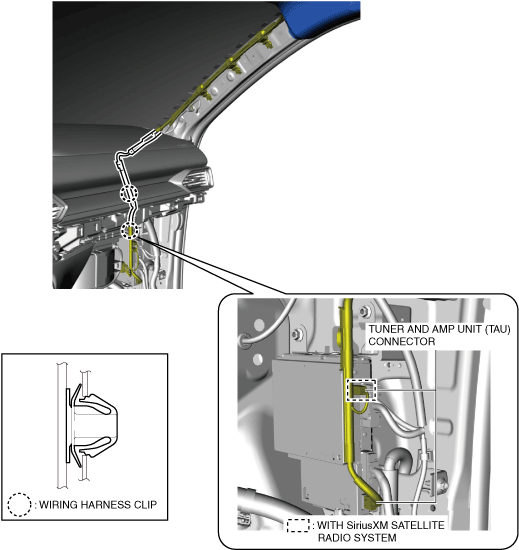 TUNER AND AMP UNIT (TAU) CONNECTOR

: WIRING HARNESS CLIP

: WITH SiriusXM SATELLITE RADIO SYSTEM