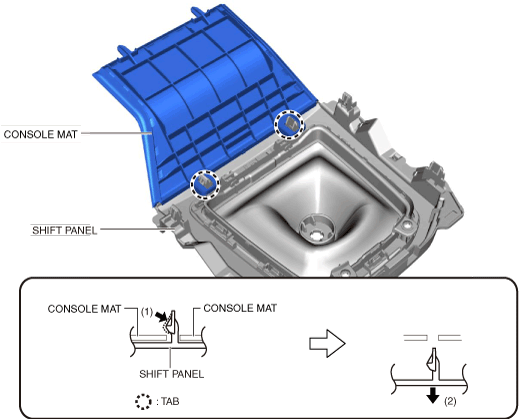 CONSOLE MAT

SHIFT PANEL

CONSOLE MAT (1) CONSOLE MAT

SHIFT PANEL

: TAB

(2)