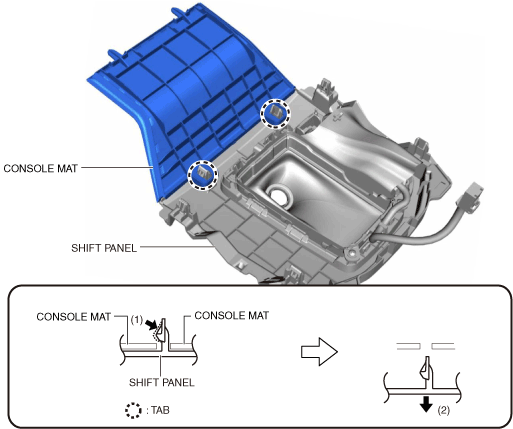 CONSOLE MAT

SHIFT PANEL

CONSOLE MAT

(1)

CONSOLE MAT

SHIFT PANEL

: TAB

(2)