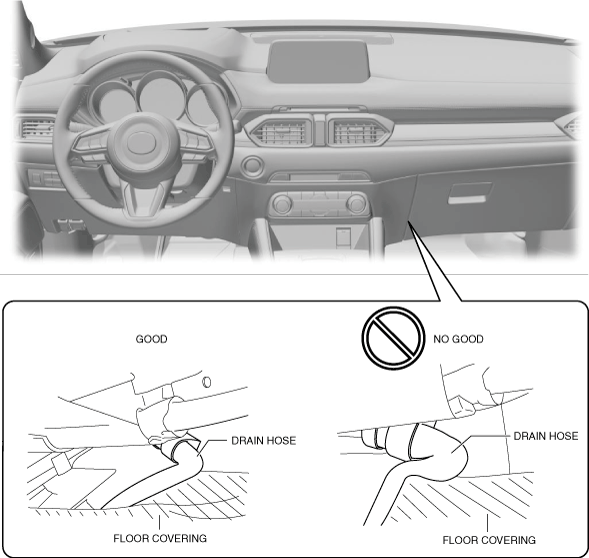 GOOD

DRAIN HOSE

FLOOR COVERING

NO GOOD

DRAIN HOSE

FLOOR COVERING