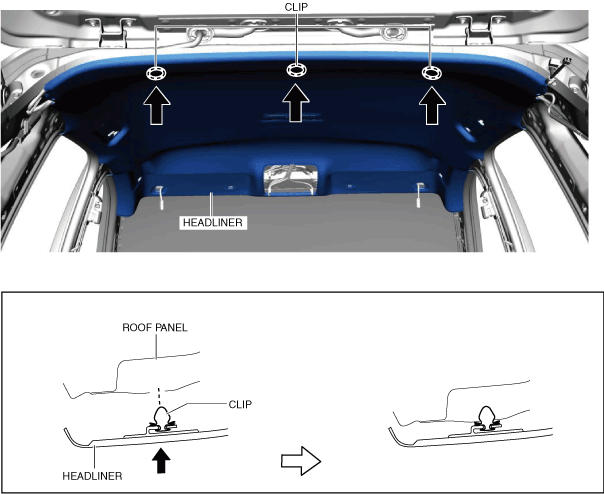 CLIP

HEADLINER

ROOF PANEL

CLIP

HEADLINER