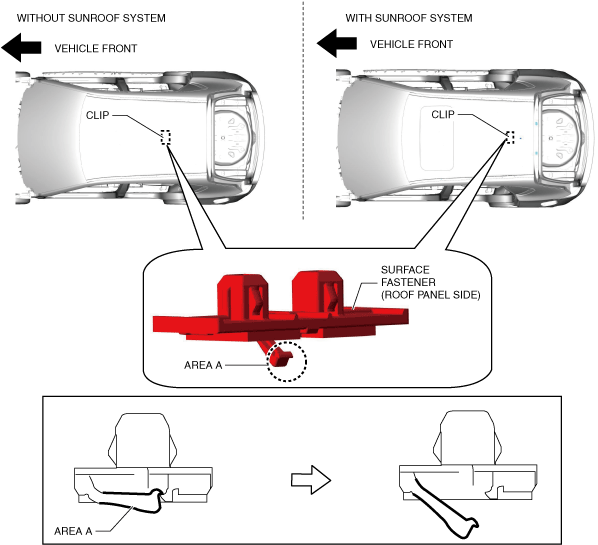 WITHOUT SUNROOF SYSTEM

VEHICLE FRONT

CLIP

WITH SUNROOF SYSTEM

VEHICLE FRONT

CLIP

SURFACE FASTENER (ROOF PANEL SIDE)

AREA A

AREA A