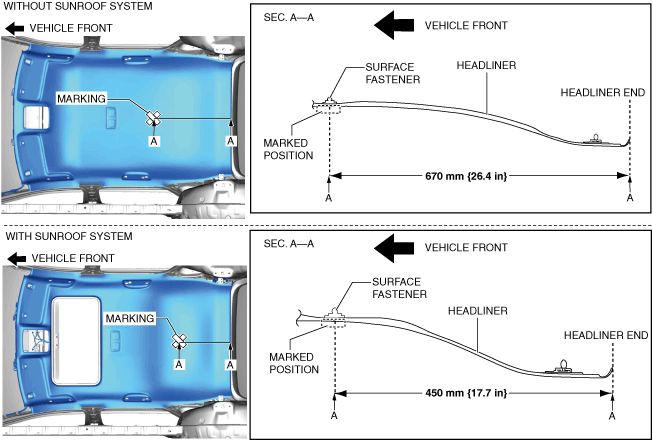 WITHOUT SUNROOF SYSTEM

VEHICLE FRONT

MARKING

A

A

SEC. A—A

VEHICLE FRONT

SURFACE FASTENER

HEADLINER

HEADLINER END

MARKED POSITION

670 mm {26.4 in}

A

A

WITH SUNROOF SYSTEM

VEHICLE FRONT

MARKING

A

A

SEC. A—A

VEHICLE FRONT

SURFACE FASTENER

HEADLINER

HEADLINER END

MARKED POSITION

450 mm {17.7 in}

A

A