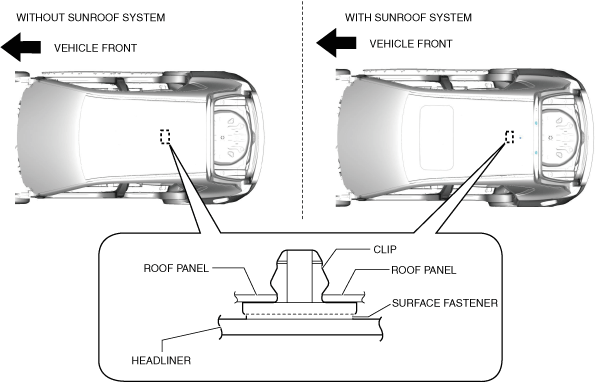 WITHOUT SUNROOF SYSTEM

VEHICLE FRONT

WITH SUNROOF SYSTEM

VEHICLE FRONT

CLIP

ROOF PANEL

ROOF PANEL

SURFACE FASTENER

HEADLINER