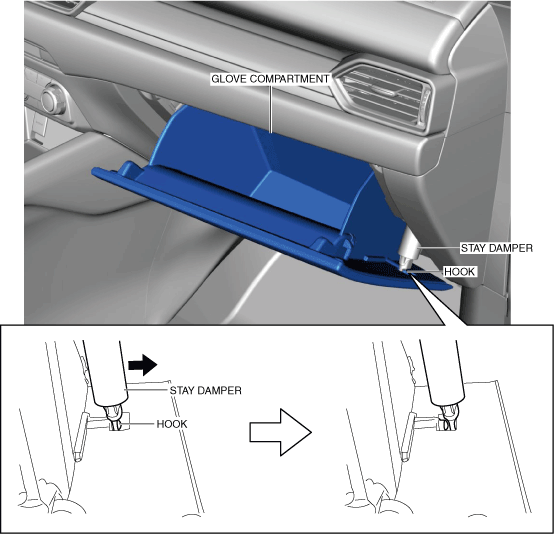 GLOVE COMPARTMENT

STAY DAMPER

HOOK

STAY DAMPER

HOOK