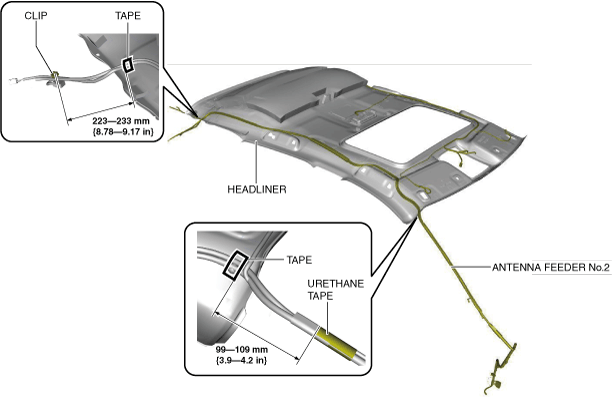 CLIP

TAPE

223—233 mm {8.78—9.17 in}

HEADLINER

TAPE

URETHANE TAPE

99—109 mm {3.9—4.2 in}

ANTENNA FEEDER No.2