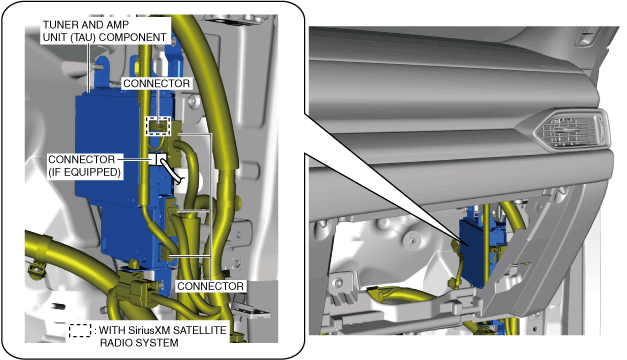 TUNER AND AMP UNIT (TAU) COMPONENT

CONNECTOR

CONNECTOR (IF EQUIPPED)

CONNECTOR

: WITH SiriusXM SATELLITE RADIO SYSTEM