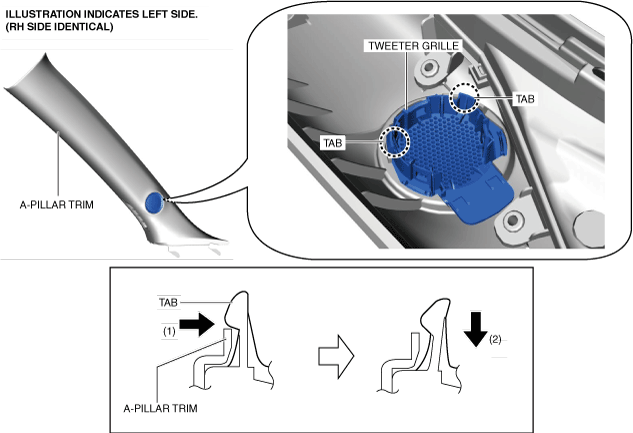 ILLUSTRATION INDICATES LEFT SIDE.
(RH SIDE IDENTICAL)

A-PILLAR TRIM

TWEETER GRILLE

TAB

TAB

TAB

(1)

A-PILLAR TRIM

(2)