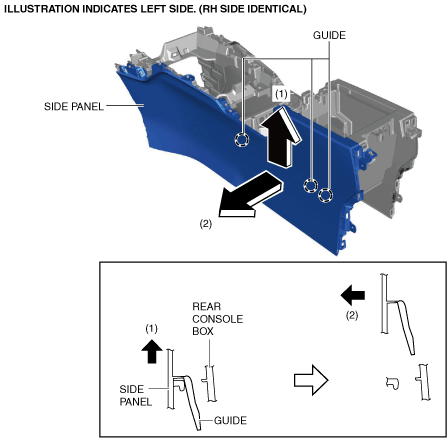 ILLUSTRATION INDICATES LEFT SIDE. (RH SIDE IDENTICAL)

GUIDE

SIDE PANEL

(1)

(2)

REAR CONSOLE BOX

(1)

SIDE PANEL

GUIDE

(2)