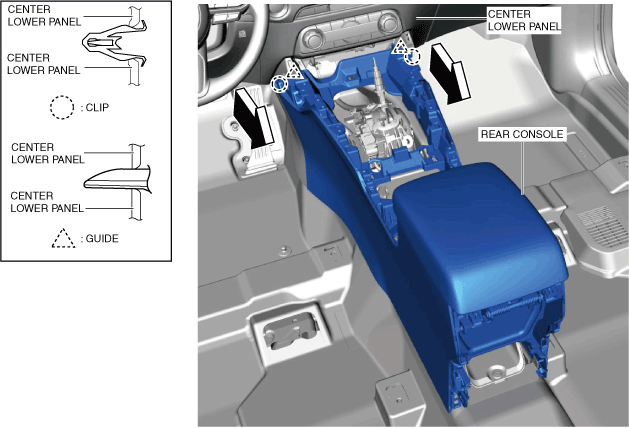 CENTER
LOWER PANEL

CENTER
LOWER PANEL

: CLIP

CENTER
LOWER PANEL

CENTER
LOWER PANEL

: GUIDE

CENTER
LOWER PANEL

REAR CONSOLE