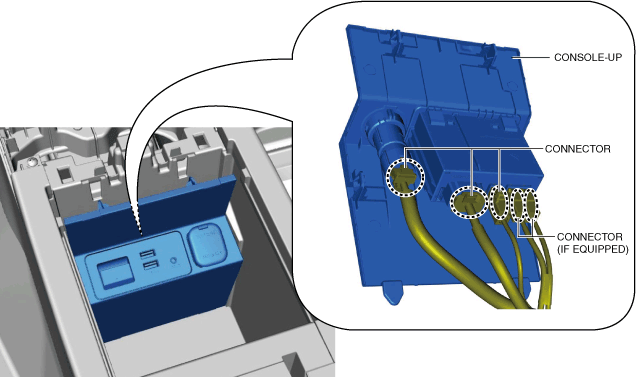 CONSOLE-UP

CONNECTOR

CONNECTOR
(IF EQUIPPED)