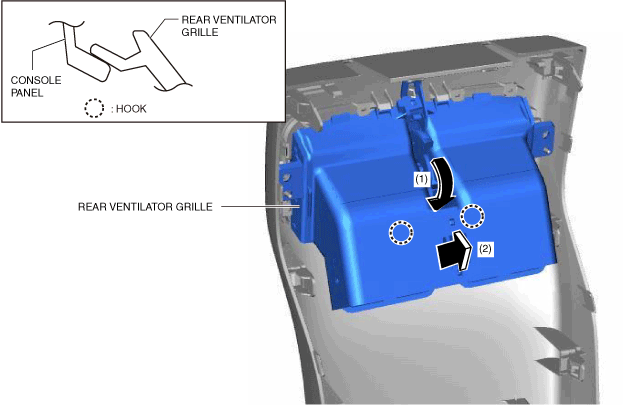 REAR VENTILATOR GRILLE

CONSOLE PANEL

: HOOK

REAR VENTILATOR GRILLE

(1)

(2)