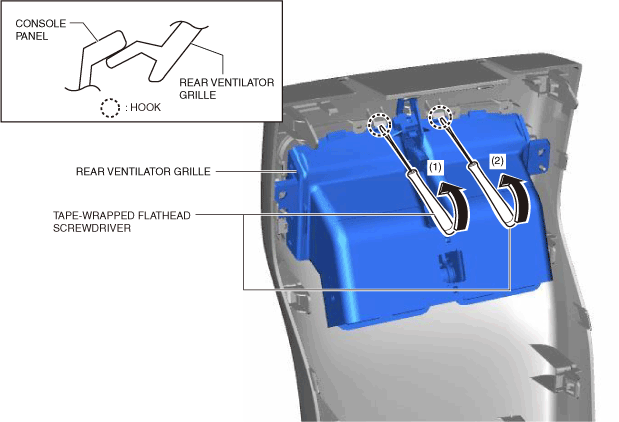 CONSOLE PANEL

REAR VENTILATOR GRILLE

: HOOK

REAR VENTILATOR GRILLE

TAPE-WRAPPED FLATHEAD SCREWDRIVER

(1)

(2)