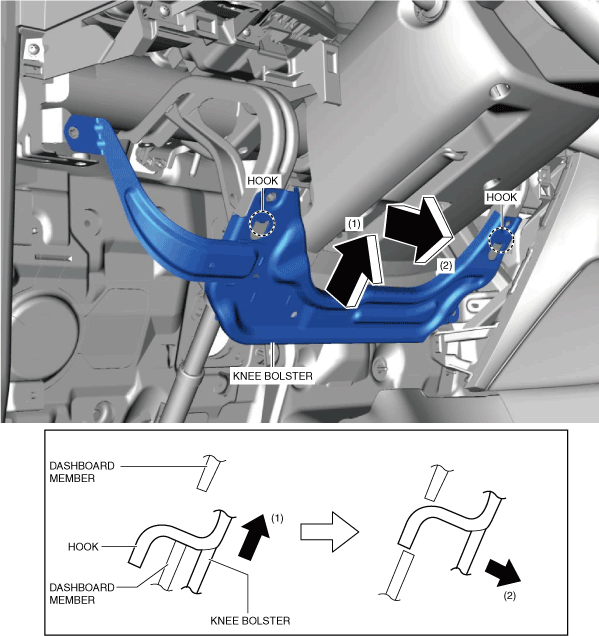 HOOK
HOOK
(1)
(2)
KNEE BOLSTER

DASHBOARD MEMBER
HOOK
DASHBOARD MEMBER
KNEE BOLSTER
(1)
(2)