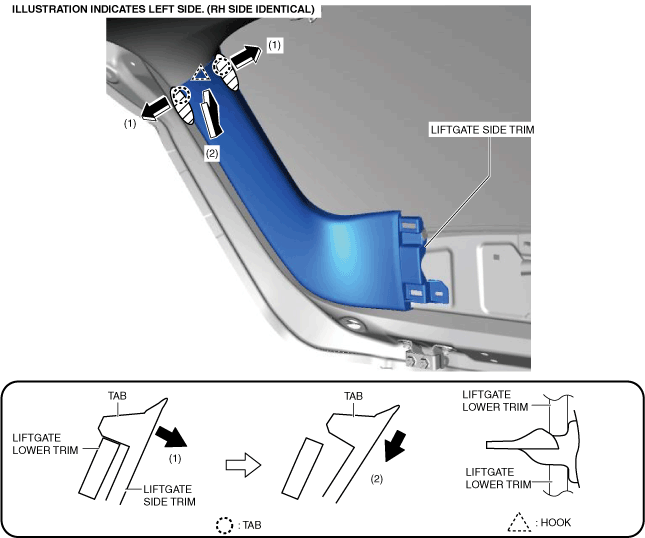 ILLUSTRATION INDICATES LEFT SIDE. (RH SIDE IDENTICAL)

(1)

(1)

(2)

LIFTGATE SIDE TRIM

TAB

LIFTGATE LOWER TRIM

(1)

LIFTGATE SIDE TRIM

TAB

(2)

LIFTGATE LOWER TRIM

LIFTGATE LOWER TRIM

: TAB

: HOOK