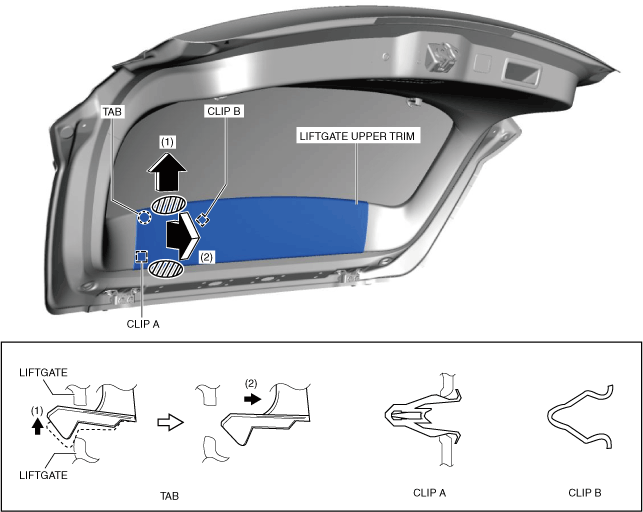 TAB
CLIP B
(1)
LIFTGATE UPPER TRIM
(2)
CLIP A

LIFTGATE
(1)
LIFTGATE
(2)
TAB
CLIP A
CLIP B