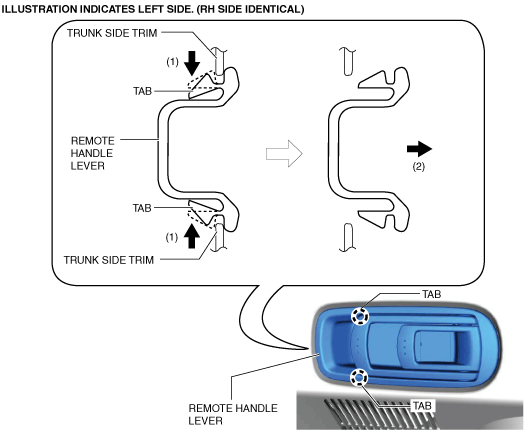 ILLUSTRATION INDICATES LEFT SIDE. (RH SIDE IDENTICAL)

TRUNK SIDE TRIM

(1)

TAB

REMOTE HANDLE LEVER

TAB

(1)

TRUNK SIDE TRIM

(2)

TAB

REMOTE HANDLE LEVER

TAB