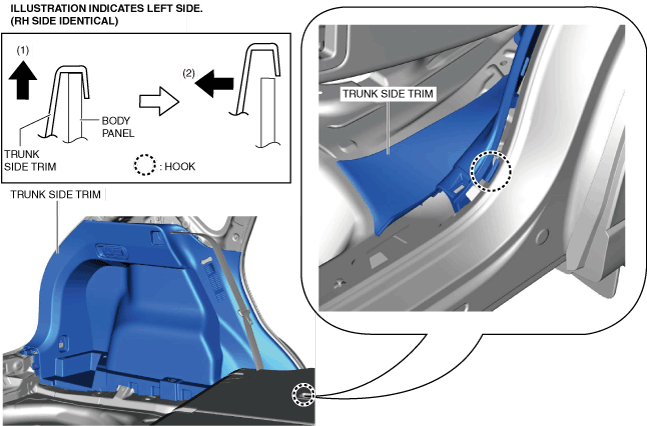 ILLUSTRATION INDICATES LEFT SIDE.
(RH SIDE IDENTICAL)

(1)

(2)

BODY PANEL

TRUNK SIDE TRIM

: HOOK

TRUNK SIDE TRIM

TRUNK SIDE TRIM