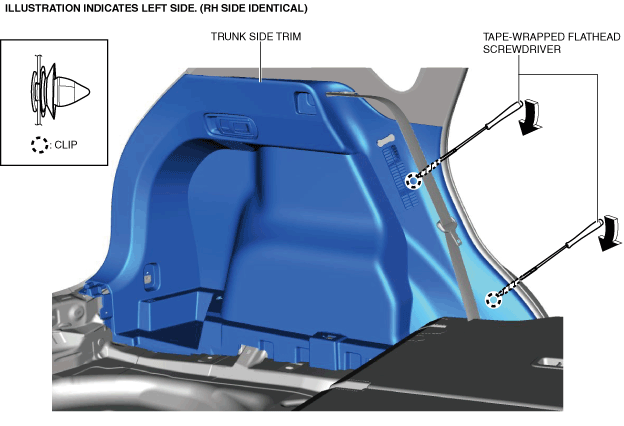 ILLUSTRATION INDICATES LEFT SIDE. (RH SIDE IDENTICAL)

: CLIP

TRUNK SIDE TRIM

TAPE-WRAPPED FLATHEAD SCREWDRIVER