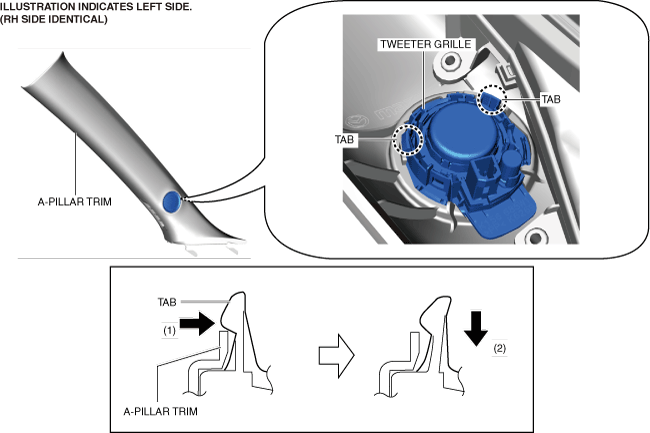 ILLUSTRATION INDICATES LEFT SIDE.
(RH SIDE IDENTICAL)

TWEETER GRILLE

TAB

TAB

A-PILLAR TRIM

TAB

(1)

(2)

A-PILLAR TRIM