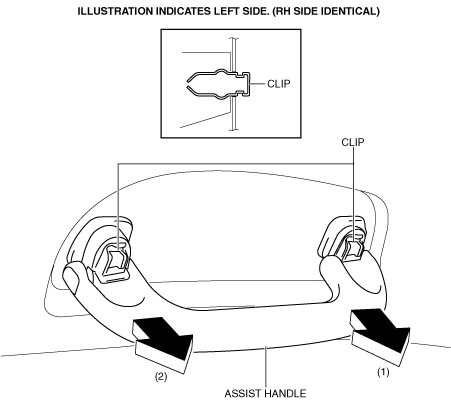 ILLUSTRATION INDICATES LEFT SIDE. (RH SIDE IDENTICAL)

CLIP

CLIP

(2)

(1)

ASSIST HANDLE