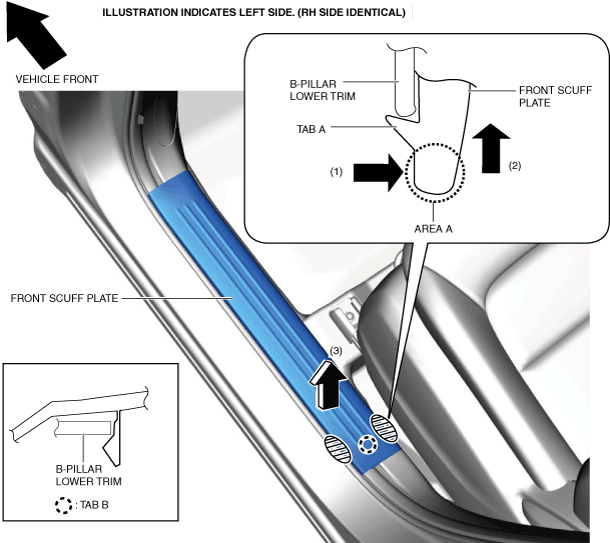 ILLUSTRATION INDICATES LEFT SIDE. (RH SIDE IDENTICAL)

VEHICLE FRONT

B-PILLAR LOWER TRIM

FRONT SCUFF PLATE

TAB A

(1)

(2)

AREA A

FRONT SCUFF PLATE

(3)

B-PILLAR LOWER TRIM

: TAB B