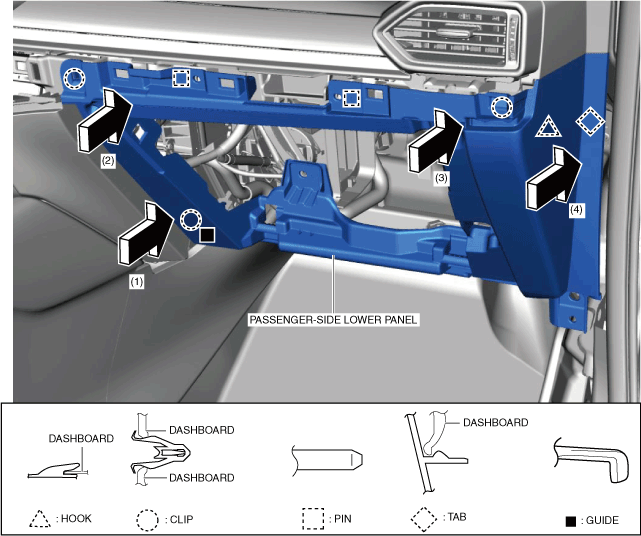 (2)

(3)

(4)

(1)

PASSENGER-SIDE LOWER PANEL

DASHBOARD

DASHBOARD

DASHBOARD

DASHBOARD

: HOOK

: CLIP

: PIN

: TAB

: GUIDE