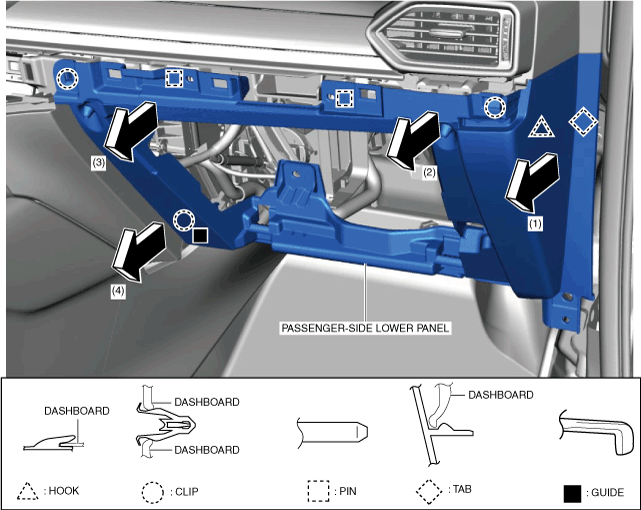 (3)

(2)

(1)

(4)

PASSENGER-SIDE LOWER PANEL

DASHBOARD

DASHBOARD

DASHBOARD

DASHBOARD

: HOOK

: CLIP

: PIN

: TAB

: GUIDE