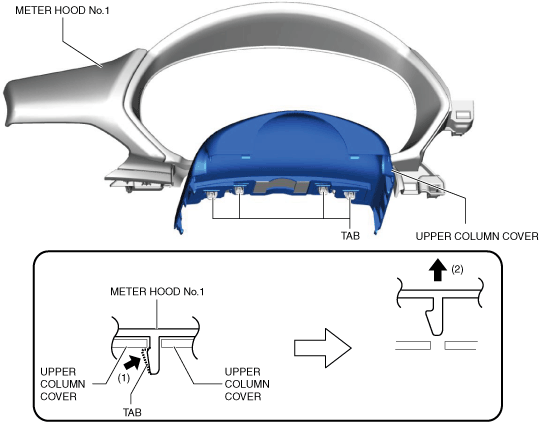 METER HOOD No.1

TAB

UPPER COLUMN COVER

METER HOOD No.1

UPPER COLUMN COVER

(1)

TAB

UPPER COLUMN COVER

(2)