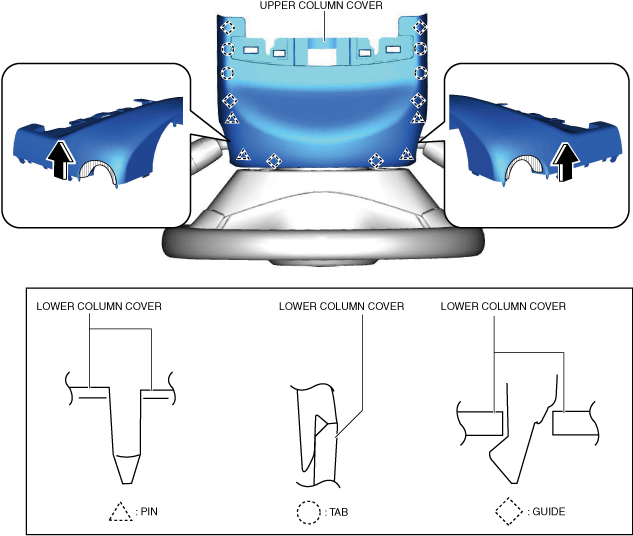 UPPER COLUMN COVER

LOWER COLUMN COVER

LOWER COLUMN COVER

LOWER COLUMN COVER

: PIN

: TAB

: GUIDE