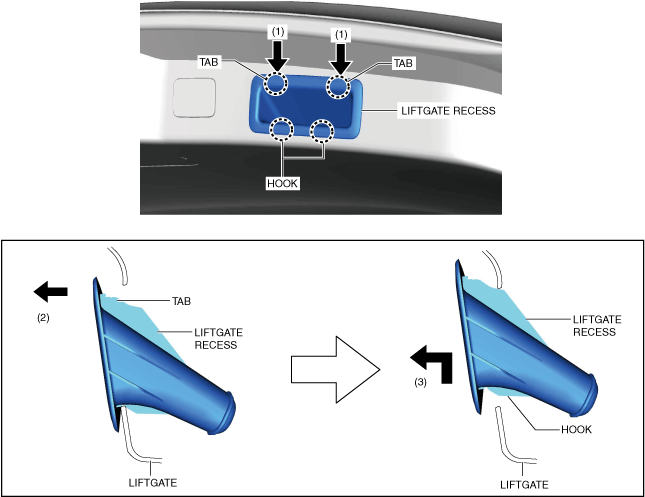 (1)
(1)
TAB
TAB
LIFTGATE RECESS
HOOK

(2)
TAB
LIFTGATE RECESS
LIFTGATE

(3)
LIFTGATE RECESS
HOOK
LIFTGATE