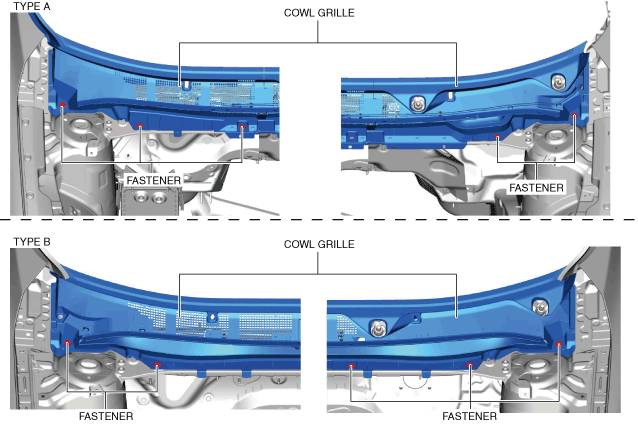 TYPE A

COWL GRILLE

FASTENER

FASTENER

TYPE B

COWL GRILLE

FASTENER

FASTENER