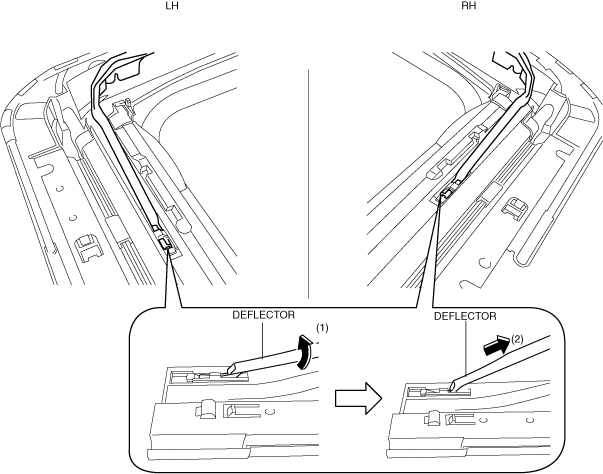 LH

RH

DEFLECTOR

(1)

DEFLECTOR

(2)