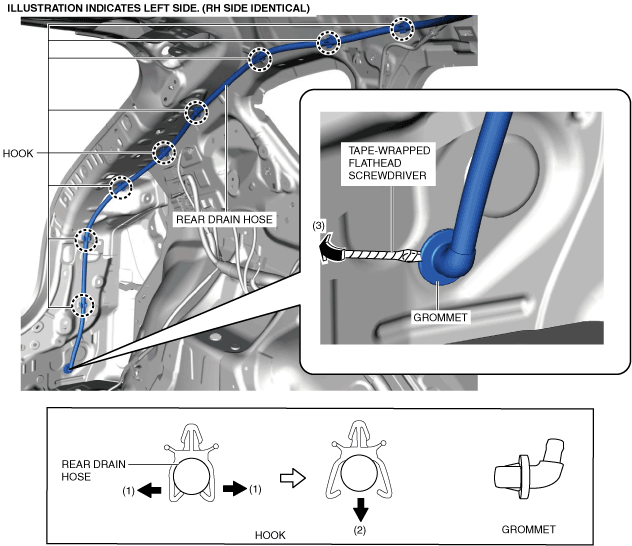 ILLUSTRATION INDICATES LEFT SIDE. (RH SIDE IDENTICAL)

HOOK

REAR DRAIN HOSE

TAPE-WRAPPED FLATHEAD SCREWDRIVER

(3)

GROMMET

REAR DRAIN HOSE

(1)

(1)

(2)

HOOK

GROMMET