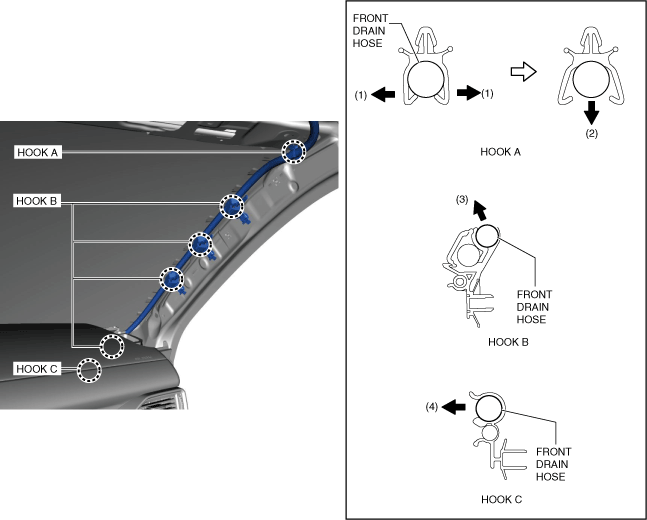 HOOK A

HOOK B

HOOK C

FRONT DRAIN HOSE

(1)

(1)

(2)

HOOK A

(3)

FRONT DRAIN HOSE

HOOK B

(4)

FRONT DRAIN HOSE

HOOK C