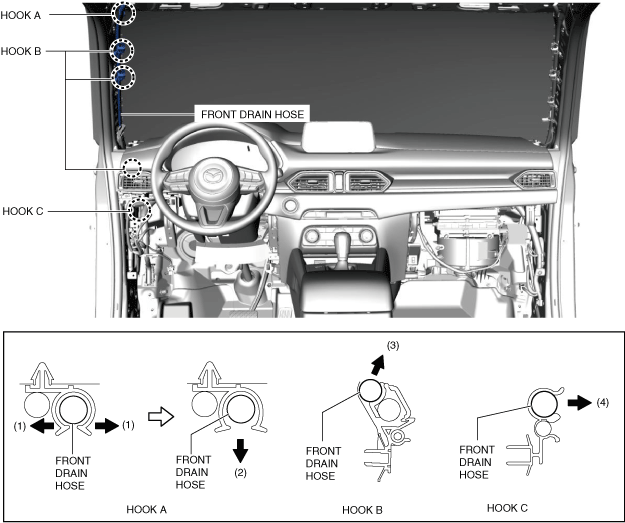 HOOK A

HOOK B

FRONT DRAIN HOSE

HOOK C

(1)

(1)

FRONT DRAIN HOSE

FRONT DRAIN HOSE

(2)

HOOK A

(3)

FRONT DRAIN HOSE

HOOK B

(4)

FRONT DRAIN HOSE

HOOK C