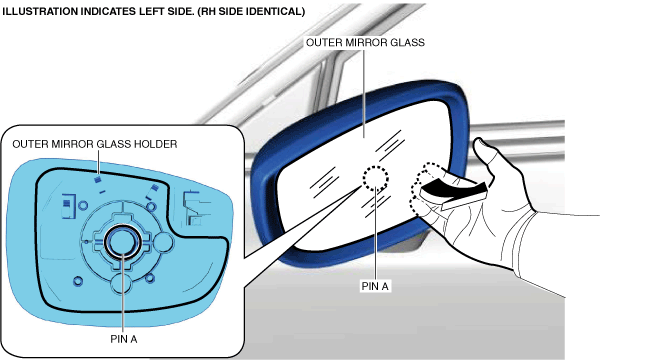 ILLUSTRATION INDICATES LEFT SIDE. (RH SIDE IDENTICAL)

OUTER MIRROR GLASS

OUTER MIRROR GLASS HOLDER

PIN A

PIN A