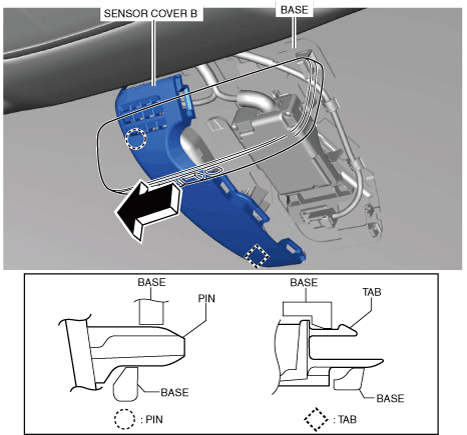 SENSOR COVER B
BASE

BASE
PIN
BASE
: PIN

BASE
TAB
BASE
: TAB