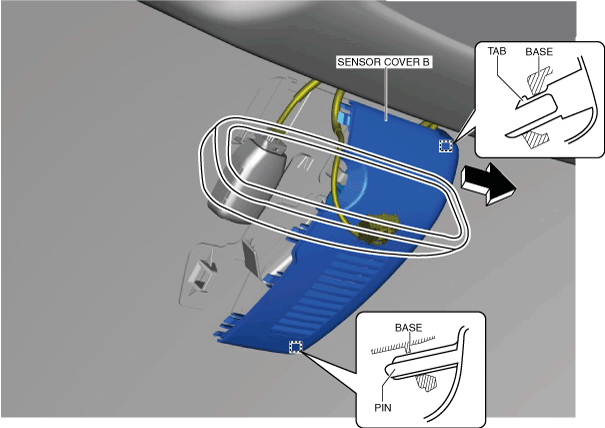 SENSOR COVER B

TAB
BASE

BASE
PIN