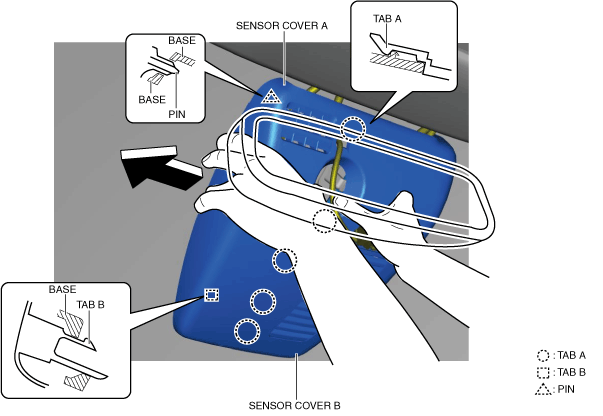 SENSOR COVER A

TAB A

BASE

BASE

PIN

BASE

TAB B

SENSOR COVER B

: TAB A

: TAB B

: PIN