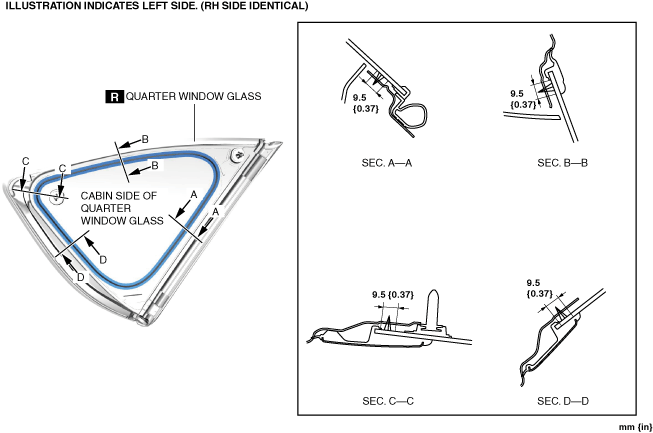 ILLUSTRATION INDICATES LEFT SIDE. (RH SIDE IDENTICAL)

R QUARTER WINDOW GLASS

B

B

C

C

CABIN SIDE OF QUARTER WINDOW GLASS

A

A

D

D

9.5 {0.37}

SEC. A—A

9.5 {0.37}

SEC. B—B

9.5 {0.37}

SEC. C—C

9.5 {0.37}

SEC. D—D

mm {in}