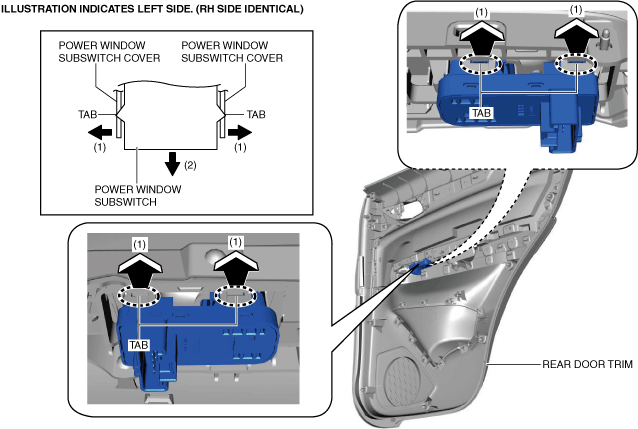 ILLUSTRATION INDICATES LEFT SIDE. (RH SIDE IDENTICAL)

POWER WINDOW SUBSWITCH COVER
POWER WINDOW SUBSWITCH COVER
TAB
TAB
(1)
(1)
(2)
POWER WINDOW SUBSWITCH

(1)
(1)
TAB

(1)
(1)
TAB

REAR DOOR TRIM