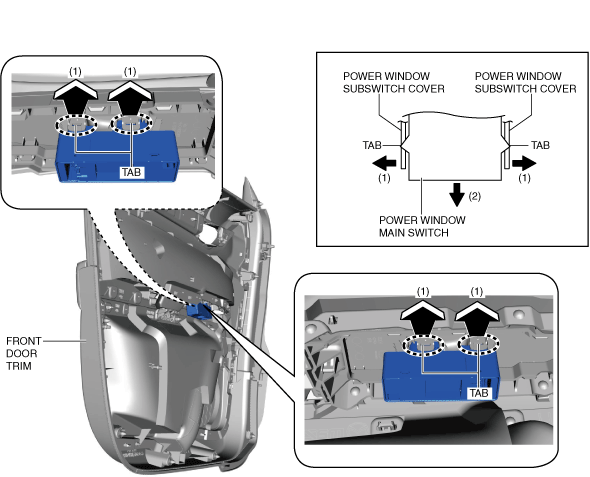 (1) (1)

TAB

POWER WINDOW SUBSWITCH COVER

POWER WINDOW SUBSWITCH COVER

TAB

TAB

(1)

(1)

(2)

POWER WINDOW MAIN SWITCH

FRONT DOOR TRIM

(1) (1)

TAB