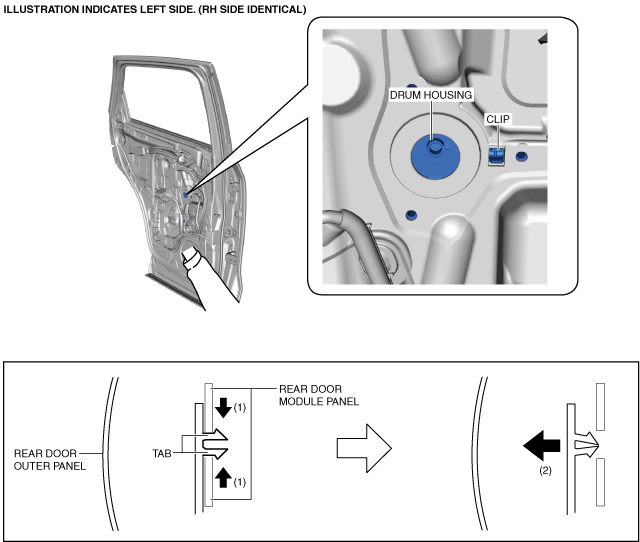 ILLUSTRATION INDICATES LEFT SIDE. (RH SIDE IDENTICAL)

DRUM HOUSING

CLIP

REAR DOOR MODULE PANEL

(1)

REAR DOOR OUTER PANEL

TAB

(1)

(2)